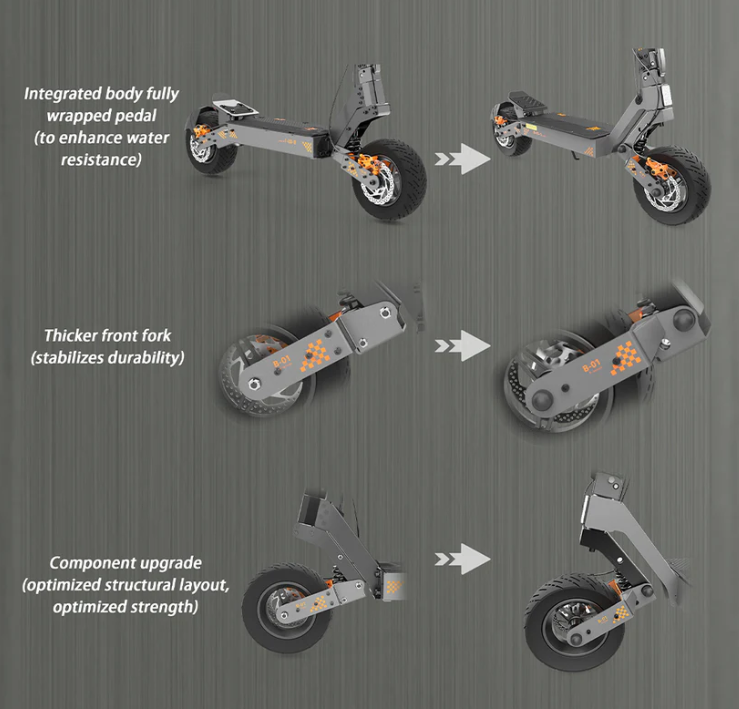 Integrated body fully wrapped pedal (to enhance water resistance)

Thicker front fork (stabilizes durability)

B-01

B-01

Component upgrade (optimized structural layout, optimized strength)