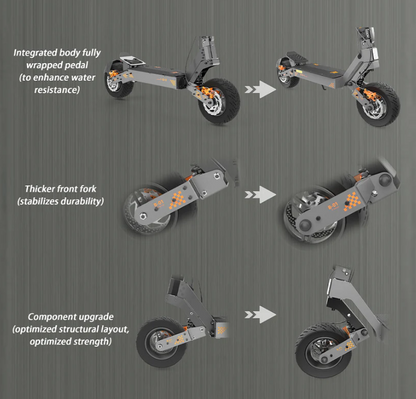 Integrated body fully wrapped pedal (to enhance water resistance)

Thicker front fork (stabilizes durability)

B-01

B-01

Component upgrade (optimized structural layout, optimized strength)