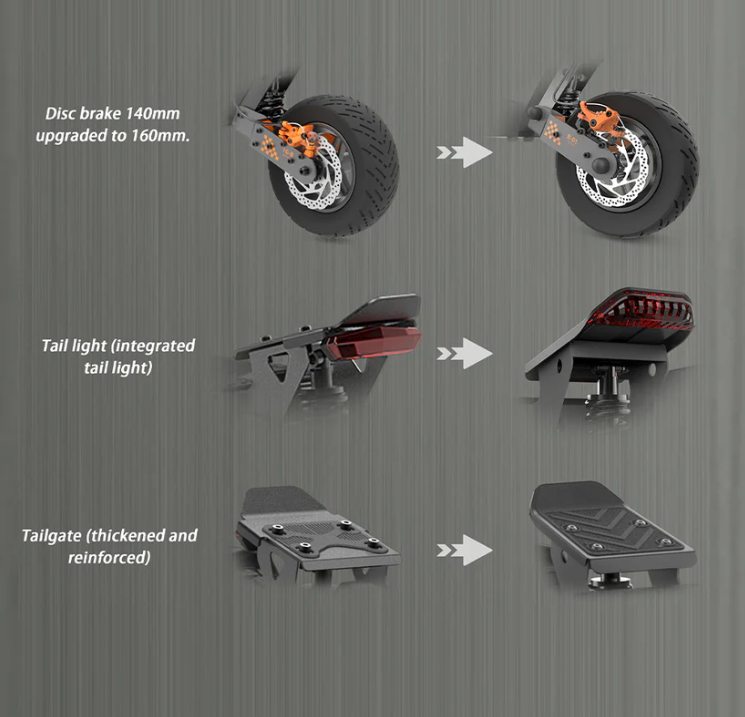 Disc brake 140mm upgraded to 160mm.

Tail light (integrated tail light)

Tailgate (thickened and reinforced)